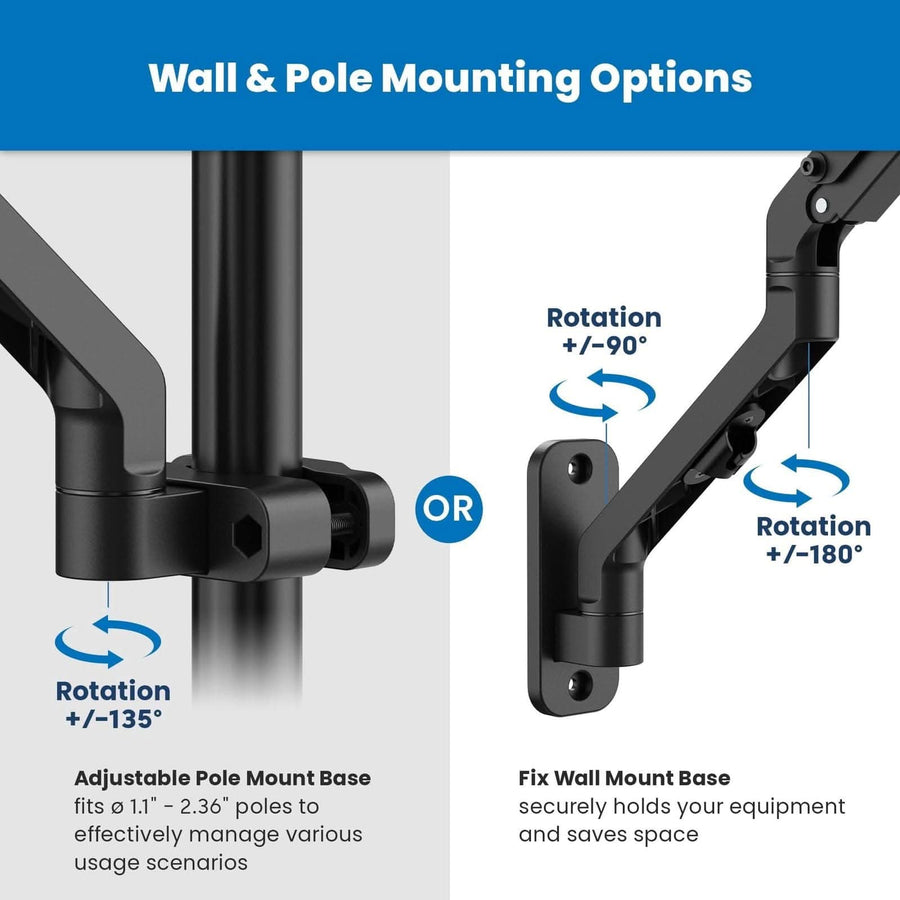 Wall & Pole Mounting Options

Rotation
+/-135°

Adjustable Pole Mount Base
fits ø 1.1" - 2.36" poles to effectively manage various usage scenarios

OR

Rotation
+/-90°

Rotation
+/-180°

Fix Wall Mount Base
securely holds your equipment and saves space