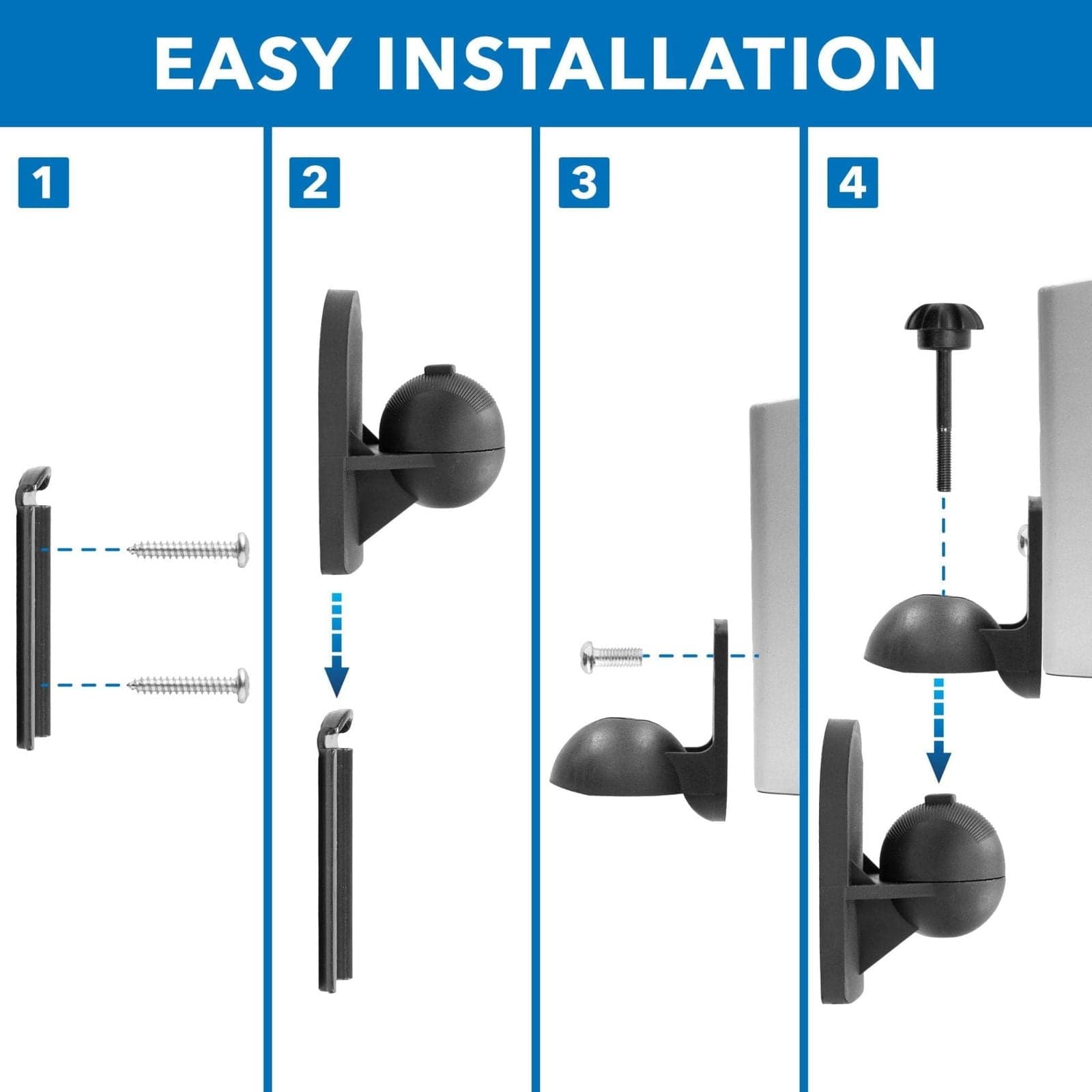 EASY INSTALLATION

1

2

3

4