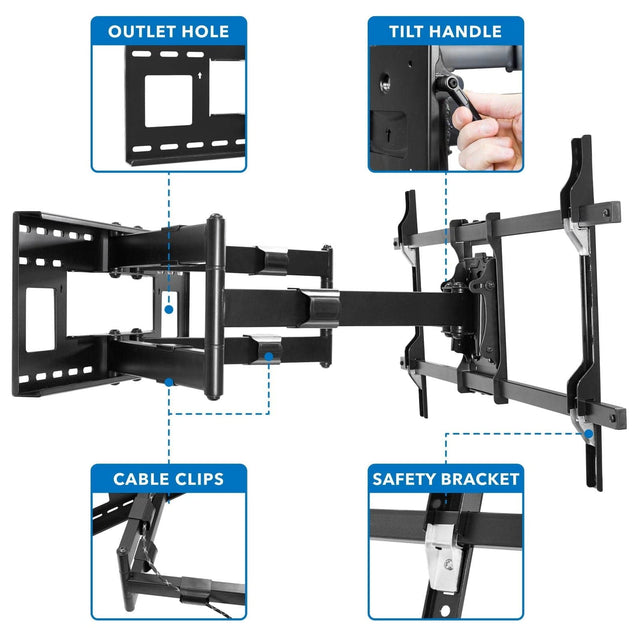 OUTLET HOLE

TILT HANDLE

CABLE CLIPS

SAFETY BRACKET