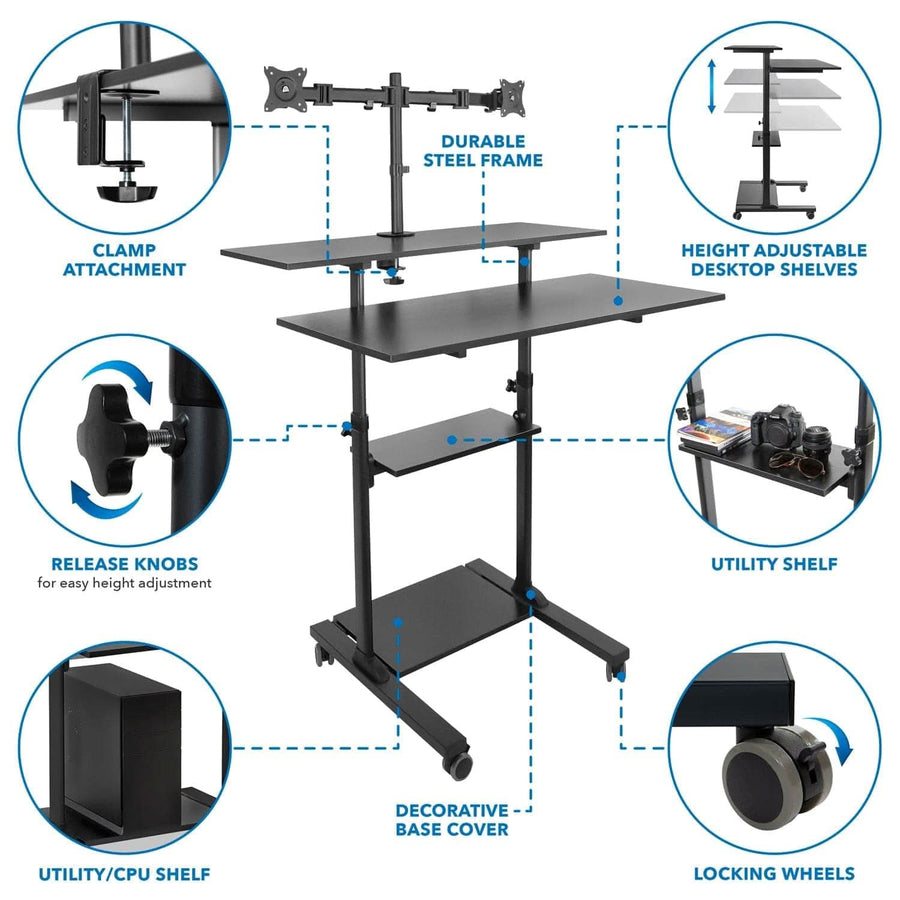 CLAMP ATTACHMENT

DURABLE STEEL FRAME

HEIGHT ADJUSTABLE DESKTOP SHELVES

RELEASE KNOBS
for easy height adjustment

UTILITY SHELF

UTILITY/CPU SHELF

DECORATIVE BASE COVER

LOCKING WHEELS