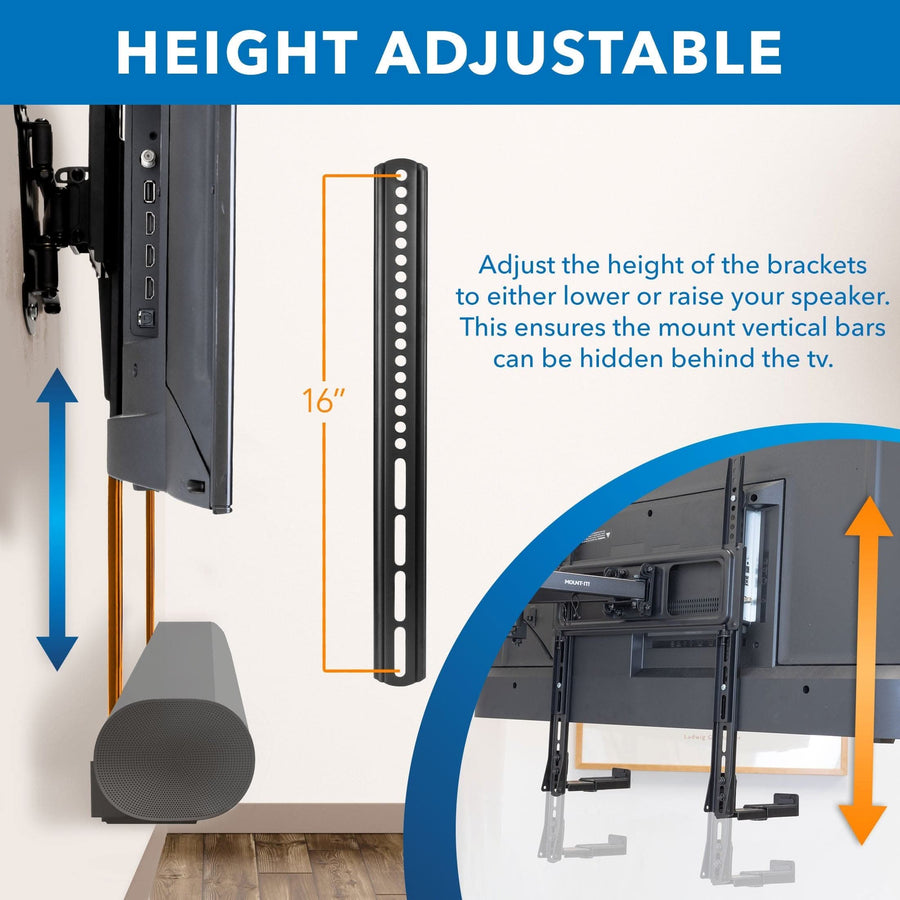 HEIGHT ADJUSTABLE

16"

Adjust the height of the brackets to either lower or raise your speaker. This ensures the mount vertical bars can be hidden behind the tv.

MOUNT-IT!